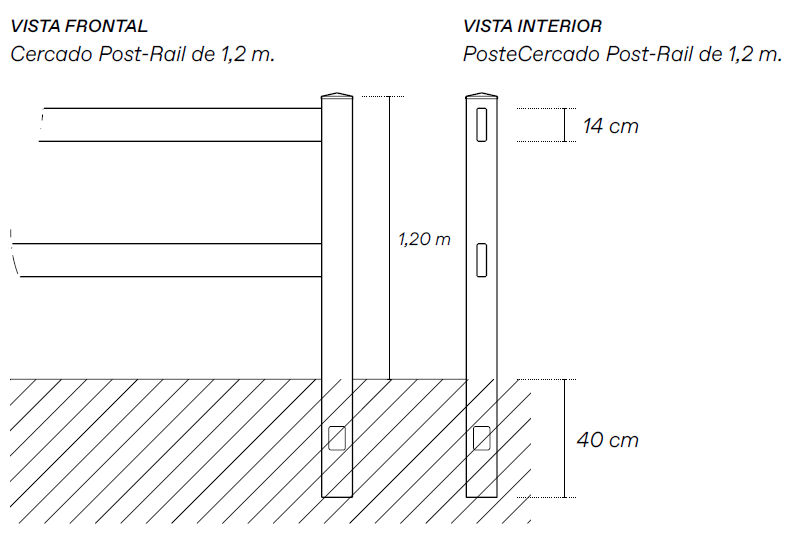 VISTA FRONTAL
Cercado Post-Rail de 1,2 m.

VISTA INTERIOR
PosteCercado Post-Rail de 1,2 m.

1,20 m

14 cm

40 cm